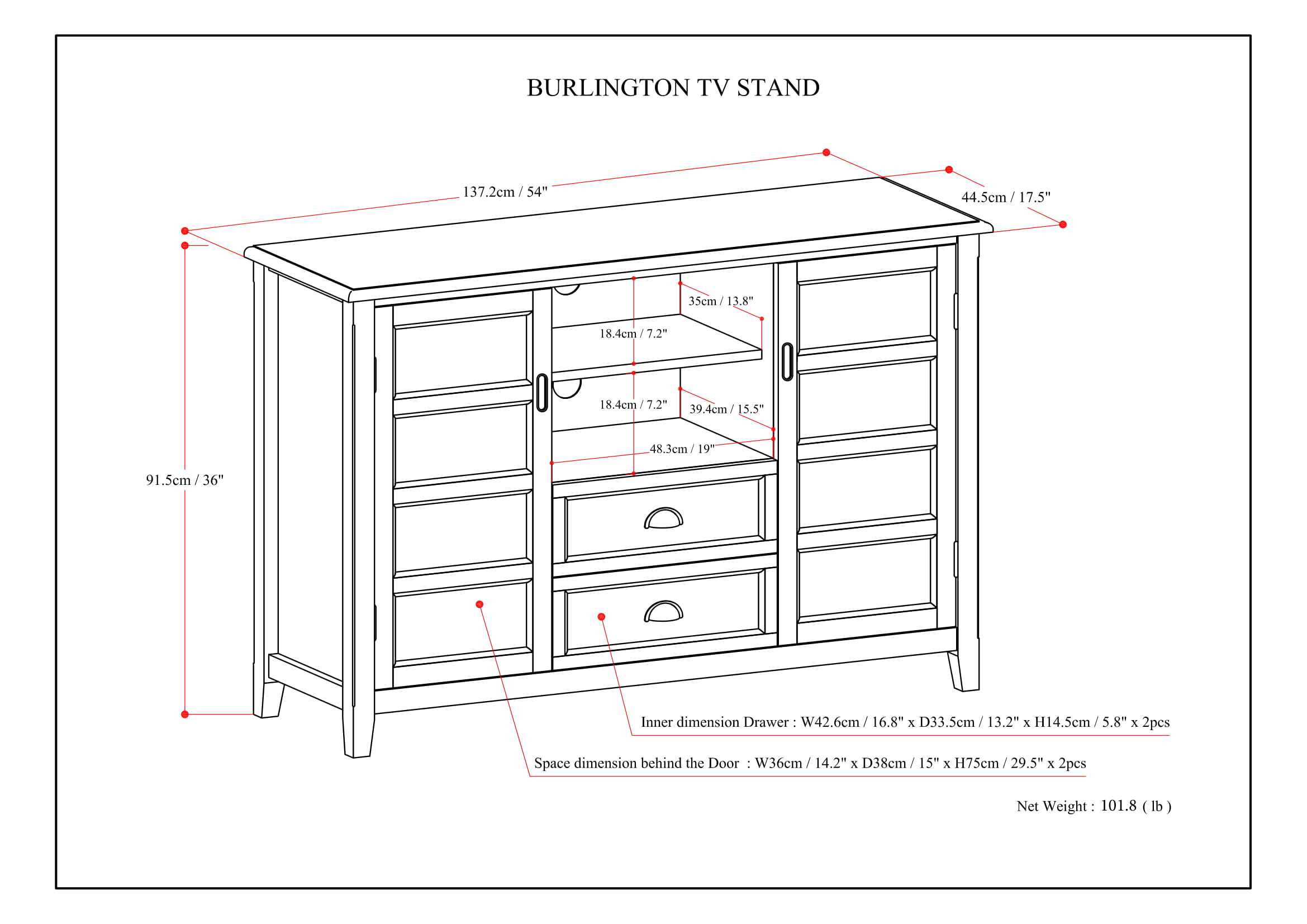 BURLINGTON TV STAND

137.2cm / 54"

44.5cm / 17.5"

35cm / 13.8"

18.4cm / 7.2"

18.4cm / 7.2"

39.4cm / 15.5"

48.3cm / 19"

91.5cm / 36"

Inner dimension Drawer : W42.6cm / 16.8" x D33.5cm / 13.2" x H14.5cm / 5.8" x 2pcs

Space dimension behind the Door : W36cm / 14.2" x D38cm / 15" x H75cm / 29.5" x 2pcs

Net Weight : 101.8 ( lb )