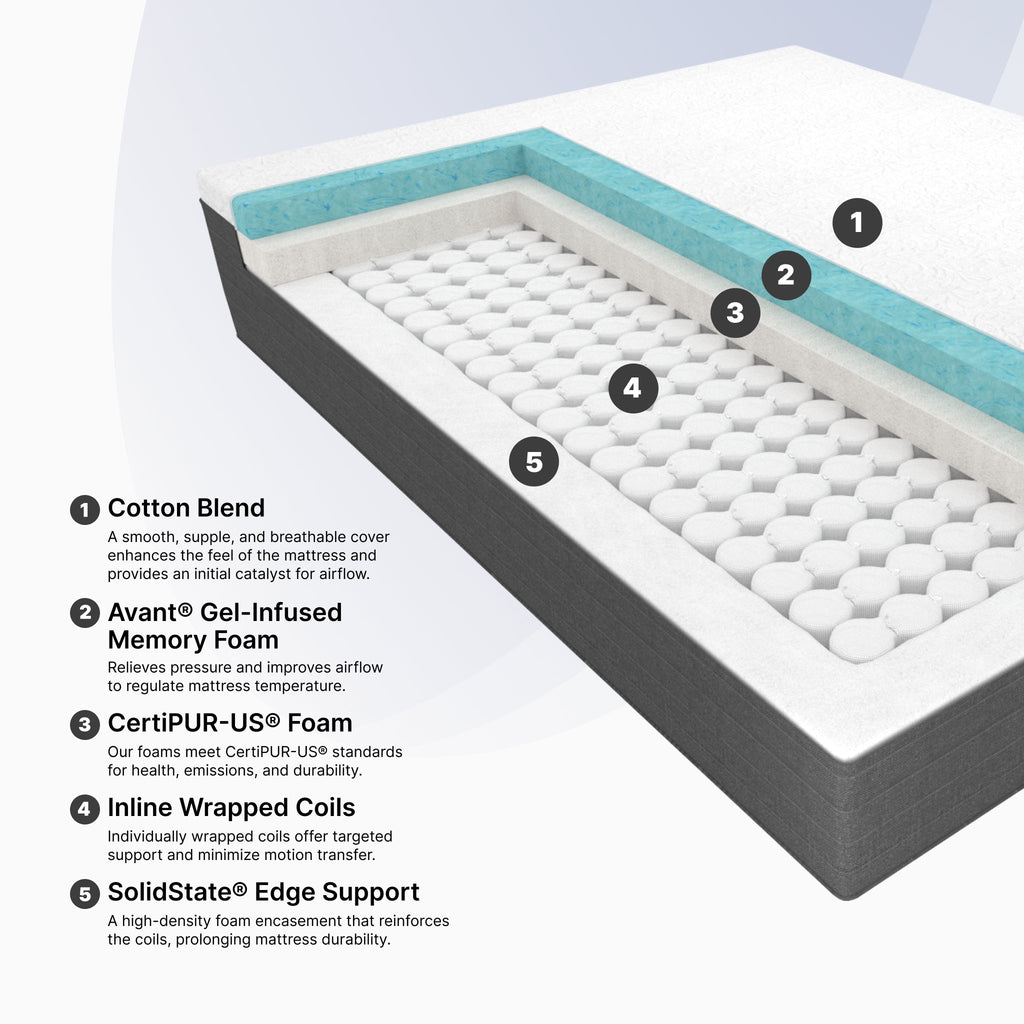 1
2
3
4
5

1 Cotton Blend
A smooth, supple, and breathable cover enhances the feel of the mattress and provides an initial catalyst for airflow.

2 Avant® Gel-Infused Memory Foam
Relieves pressure and improves airflow to regulate mattress temperature.

3 CertiPUR-US® Foam
Our foams meet CertiPUR-US® standards for health, emissions, and durability.

4 Inline Wrapped Coils
Individually wrapped coils offer targeted support and minimize motion transfer.

5 SolidState® Edge Support
A high-density foam encasement that reinforces the coils, prolonging mattress durability.