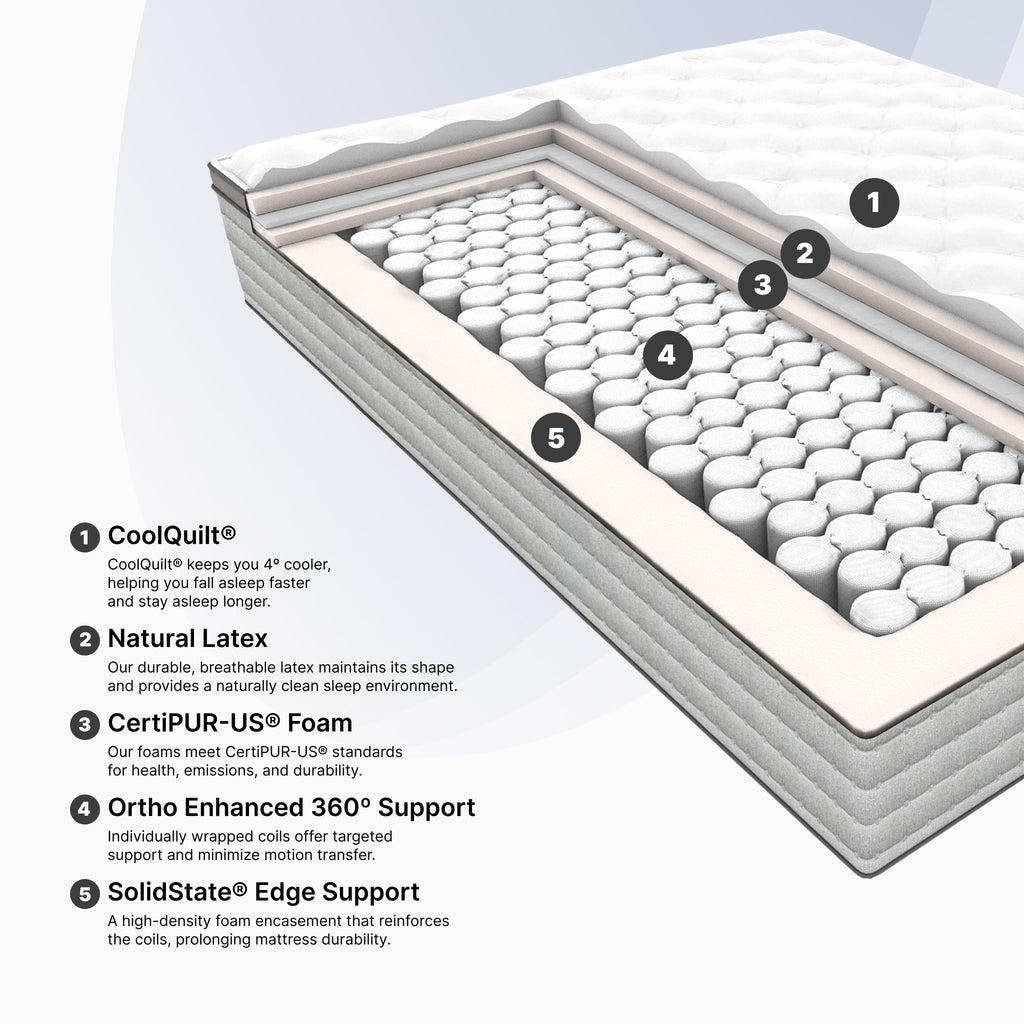 1
2
3
4
5

1 CoolQuilt®
CoolQuilt® keeps you 4º cooler, helping you fall asleep faster and stay asleep longer.

2 Natural Latex
Our durable, breathable latex maintains its shape and provides a naturally clean sleep environment.

3 CertiPUR-US® Foam
Our foams meet CertiPUR-US® standards for health, emissions, and durability.

4 Ortho Enhanced 360º Support
Individually wrapped coils offer targeted support and minimize motion transfer.

5 SolidState® Edge Support
A high-density foam encasement that reinforces the coils, prolonging mattress durability.