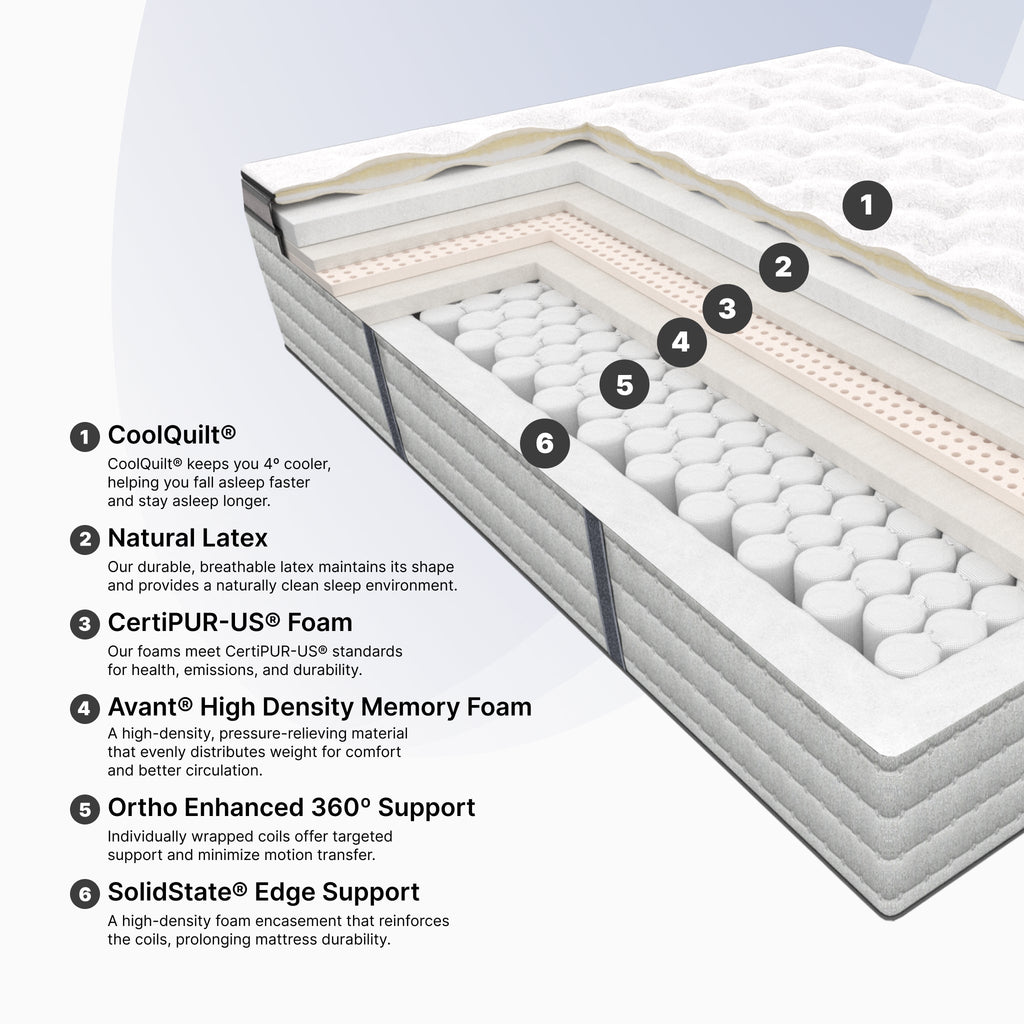 1
2
3
4
5
6

1 CoolQuilt®
CoolQuilt® keeps you 4º cooler, helping you fall asleep faster and stay asleep longer.

2 Natural Latex
Our durable, breathable latex maintains its shape and provides a naturally clean sleep environment.

3 CertiPUR-US® Foam
Our foams meet CertiPUR-US® standards for health, emissions, and durability.

4 Avant® High Density Memory Foam
A high-density, pressure-relieving material that evenly distributes weight for comfort and better circulation.

5 Ortho Enhanced 360º Support
Individually wrapped coils offer targeted support and minimize motion transfer.

6 SolidState® Edge Support
A high-density foam encasement that reinforces the coils, prolonging mattress durability.