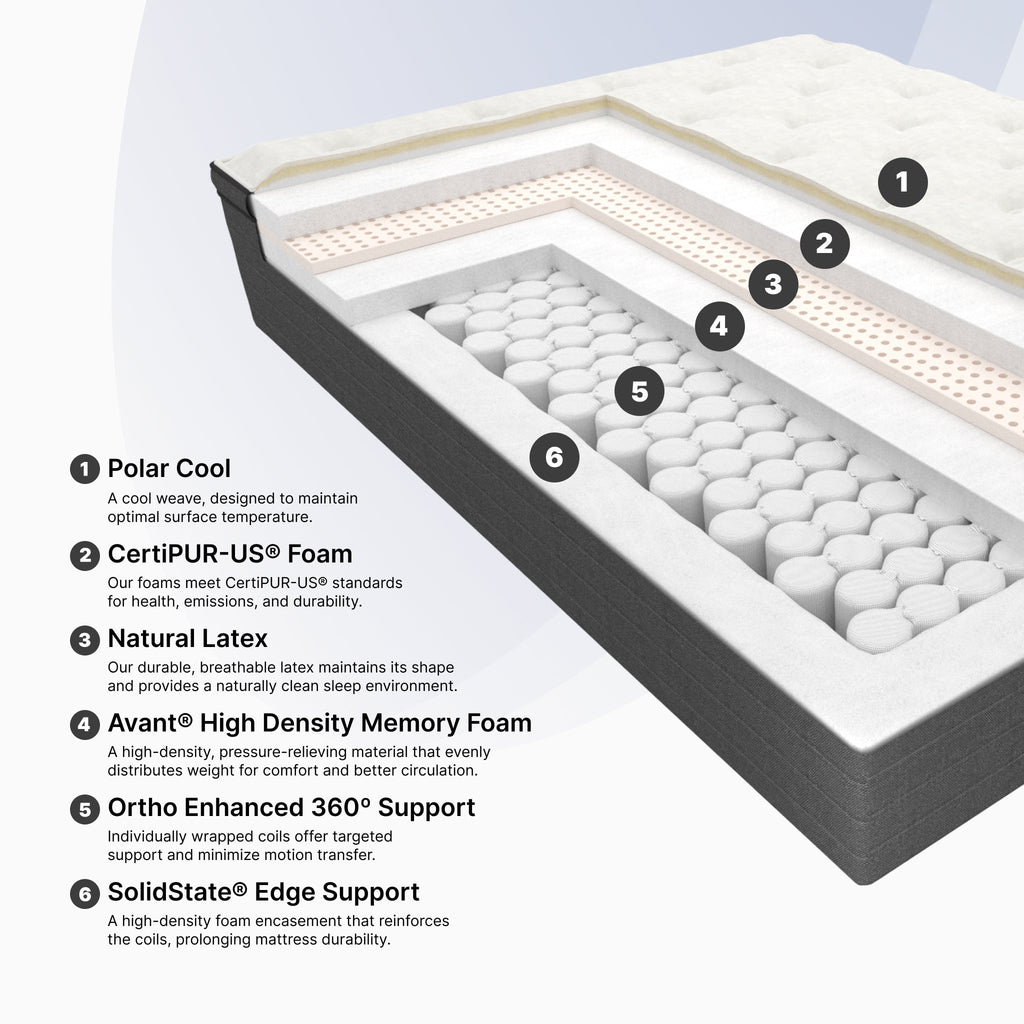 1

2

3

4

5

6

1 Polar Cool
A cool weave, designed to maintain optimal surface temperature.

2 CertiPUR-US® Foam
Our foams meet CertiPUR-US® standards for health, emissions, and durability.

3 Natural Latex
Our durable, breathable latex maintains its shape and provides a naturally clean sleep environment.

4 Avant® High Density Memory Foam
A high-density, pressure-relieving material that evenly distributes weight for comfort and better circulation.

5 Ortho Enhanced 360º Support
Individually wrapped coils offer targeted support and minimize motion transfer.

6 SolidState® Edge Support
A high-density foam encasement that reinforces the coils, prolonging mattress durability.