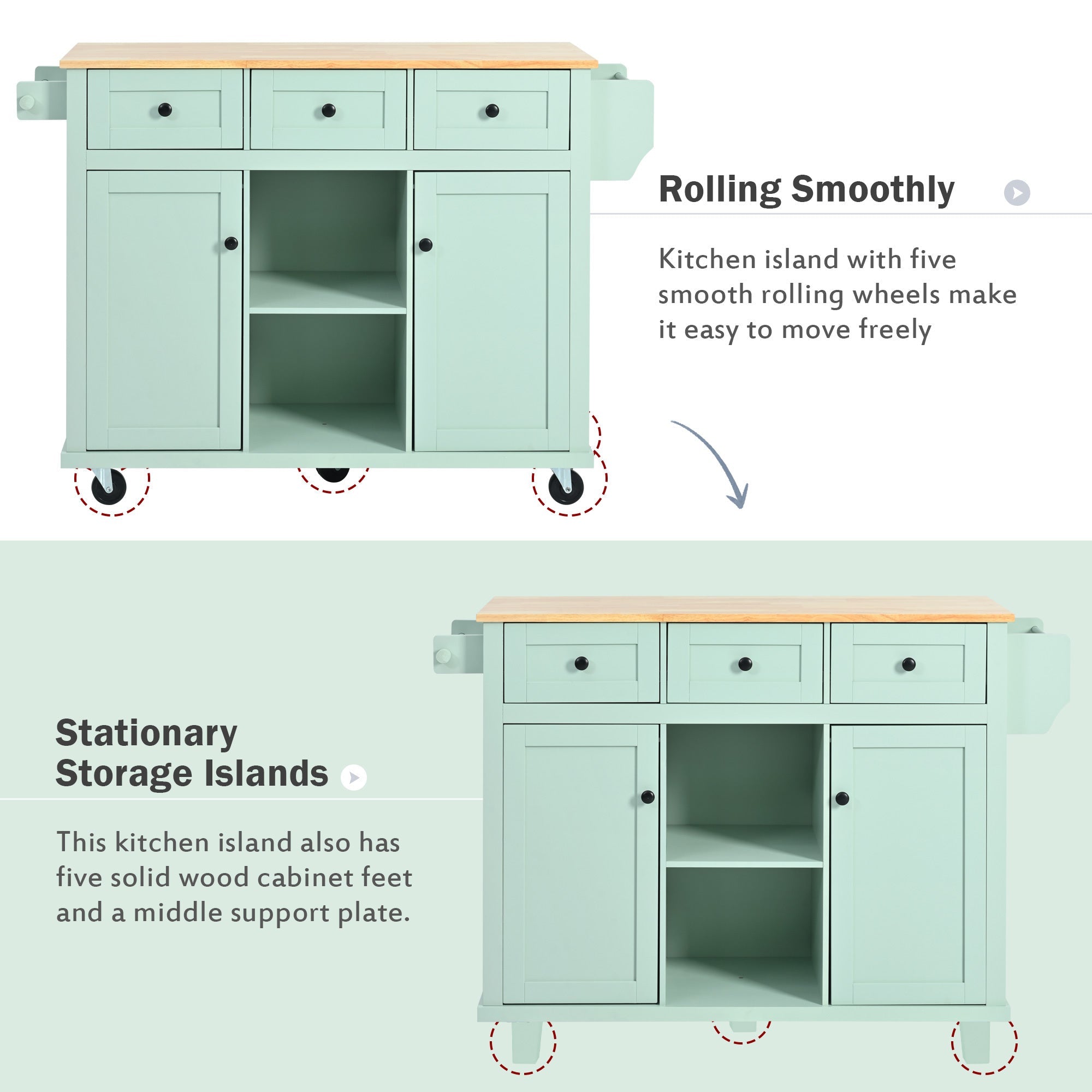 Rolling Smoothly

Kitchen island with five smooth rolling wheels make it easy to move freely

Stationary Storage Islands

This kitchen island also has five solid wood cabinet feet and a middle support plate.